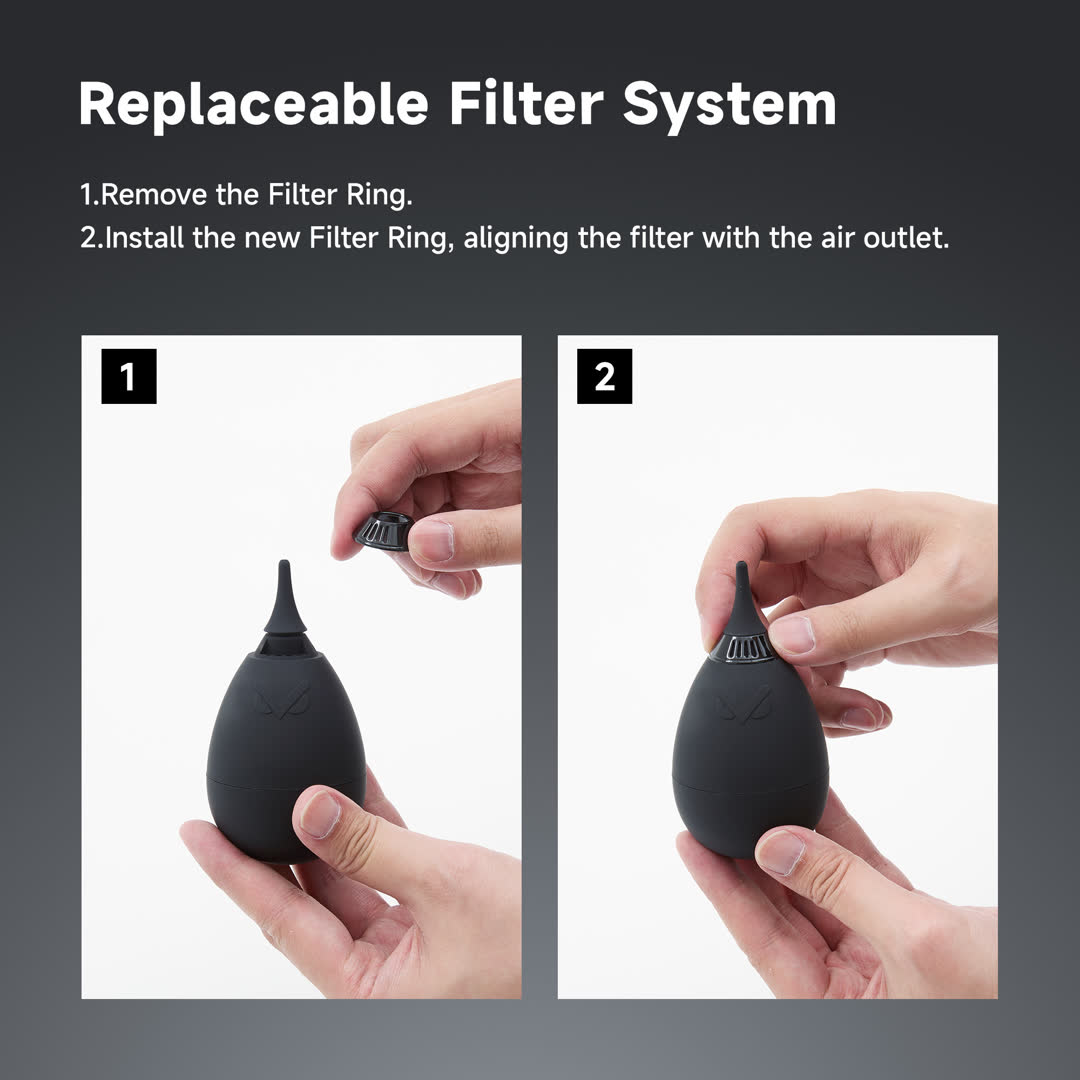 Replaceable Filter System

1.Remove the Filter Ring.
2.Install the new Filter Ring, aligning the filter with the air outlet.

1

2